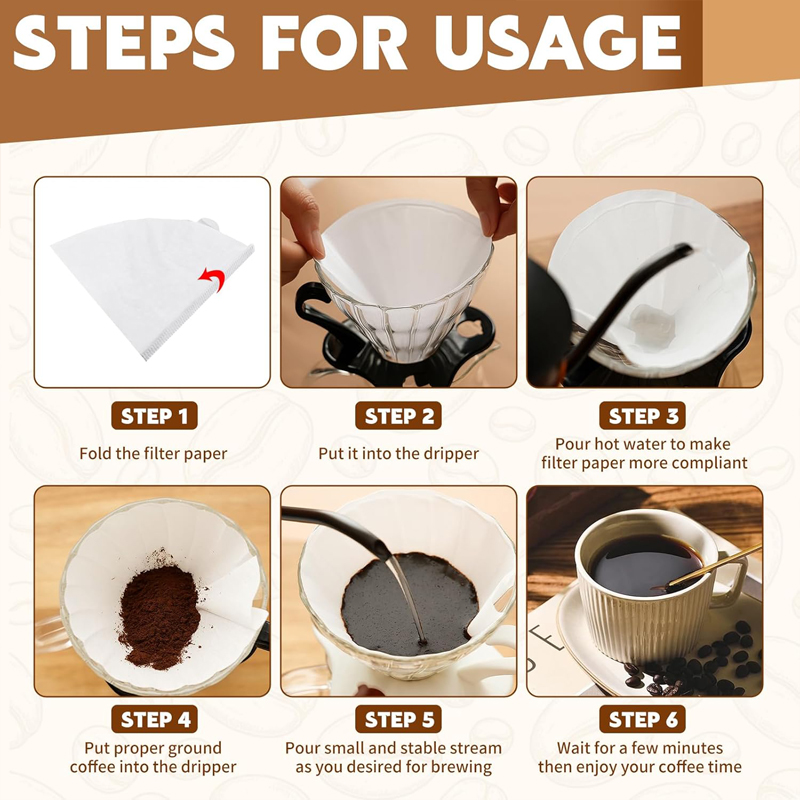 STEPS FOR USAGE

STEP 1
Fold the filter paper

STEP 2
Put it into the dripper

STEP 3
Pour hot water to make filter paper more compliant

STEP 4
Put proper ground coffee into the dripper

STEP 5
Pour small and stable stream as you desired for brewing

STEP 6
Wait for a few minutes then enjoy your coffee time